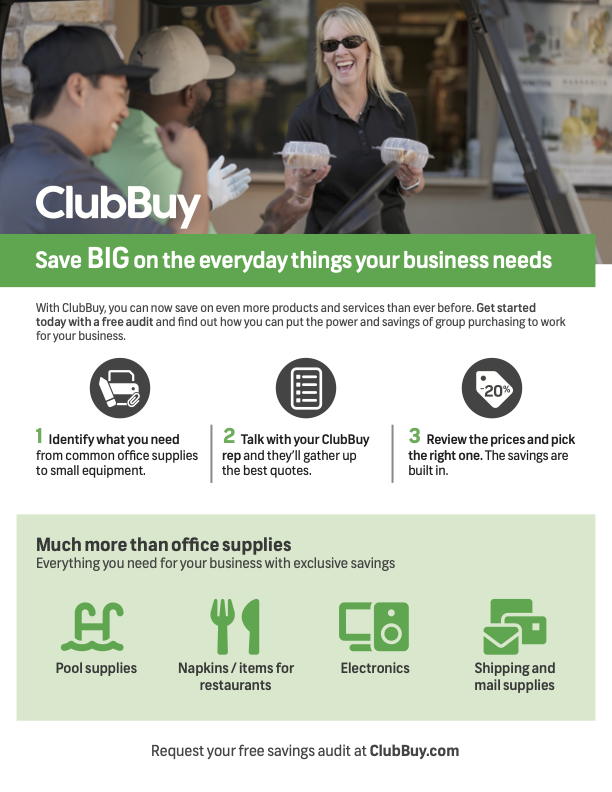 ClubBuy

Save BIG on the everyday things your business needs

With ClubBuy, you can now save on even more products and services than ever before. Get started today with a free audit and find out how you can put the power and savings of group purchasing to work for your business.

-20%

1 Identify what you need from common office supplies to small equipment.

2 Talk with your ClubBuy rep and they'll gather up the best quotes.

3 Review the prices and pick the right one. The savings are built in.

Much more than office supplies
Everything you need for your business with exclusive savings

Pool supplies

Napkins / items for restaurants

Electronics

Shipping and mail supplies

Request your free savings audit at ClubBuy.com